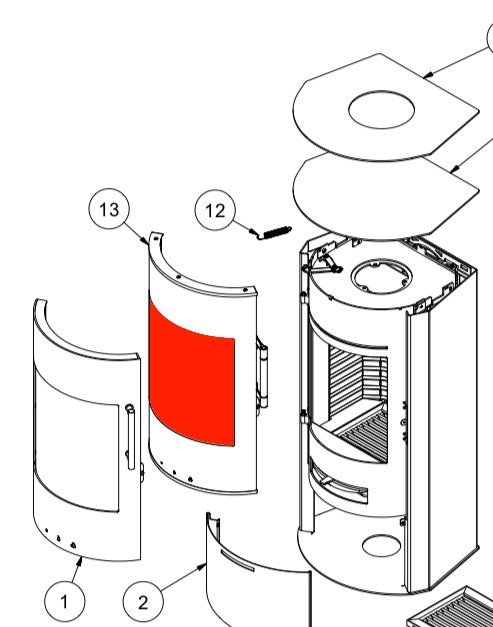 13

12

1

2